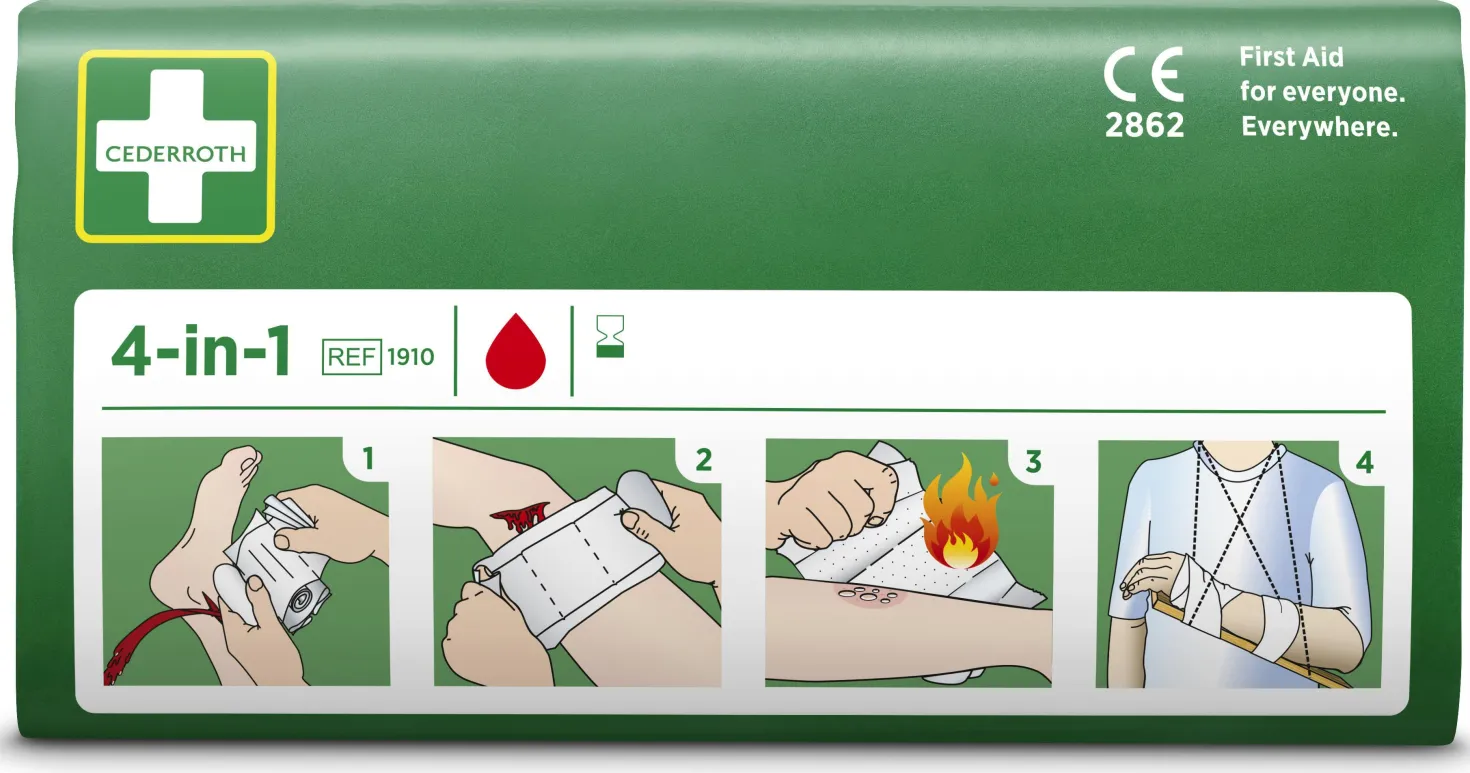 CEDERROTH

CE
2862

First Aid
for everyone.
Everywhere.

4-in-1

REF 1910

1

2

3

4